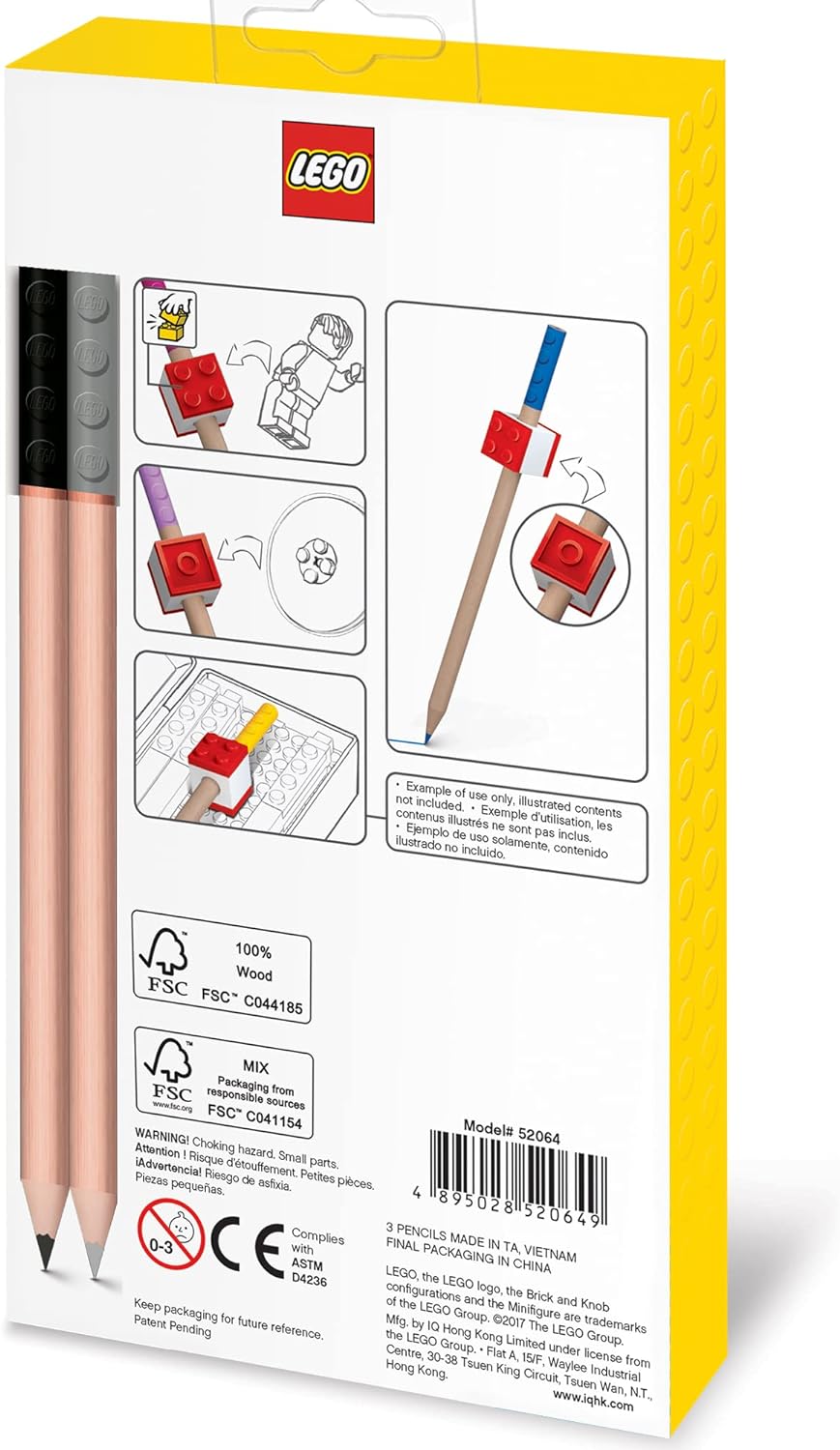 LEGO

LEGO
LEGO
LEGO
LEGO
LEGO
LEGO
LEGO
LEGO

• Example of use only, illustrated contents not included. • Exemple d'utilisation, les contenus illustrés ne sont pas inclus. • Ejemplo de uso solamente, contenido ilustrado no incluido.

FSC
100% Wood
FSC™ C044185

FSC
www.fsc.org
MIX
Packaging from responsible sources
FSC™ C041154

WARNING! Choking hazard. Small parts.
Attention ! Risque d'étouffement. Petites pièces.
¡Advertencia! Riesgo de asfixia. Piezas pequeñas.

0-3
CE
Complies with ASTM D4236

Keep packaging for future reference.
Patent Pending

Model# 52064
4 895028 520649

3 PENCILS MADE IN TA, VIETNAM
FINAL PACKAGING IN CHINA

LEGO, the LEGO logo, the Brick and Knob configurations and the Minifigure are trademarks of the LEGO Group. ©2017 The LEGO Group.
Mfg. by IQ Hong Kong Limited under license from the LEGO Group. • Flat A, 15/F, Waylee Industrial Centre, 30-38 Tsuen King Circuit, Tsuen Wan, N.T., Hong Kong.
www.iqhk.com